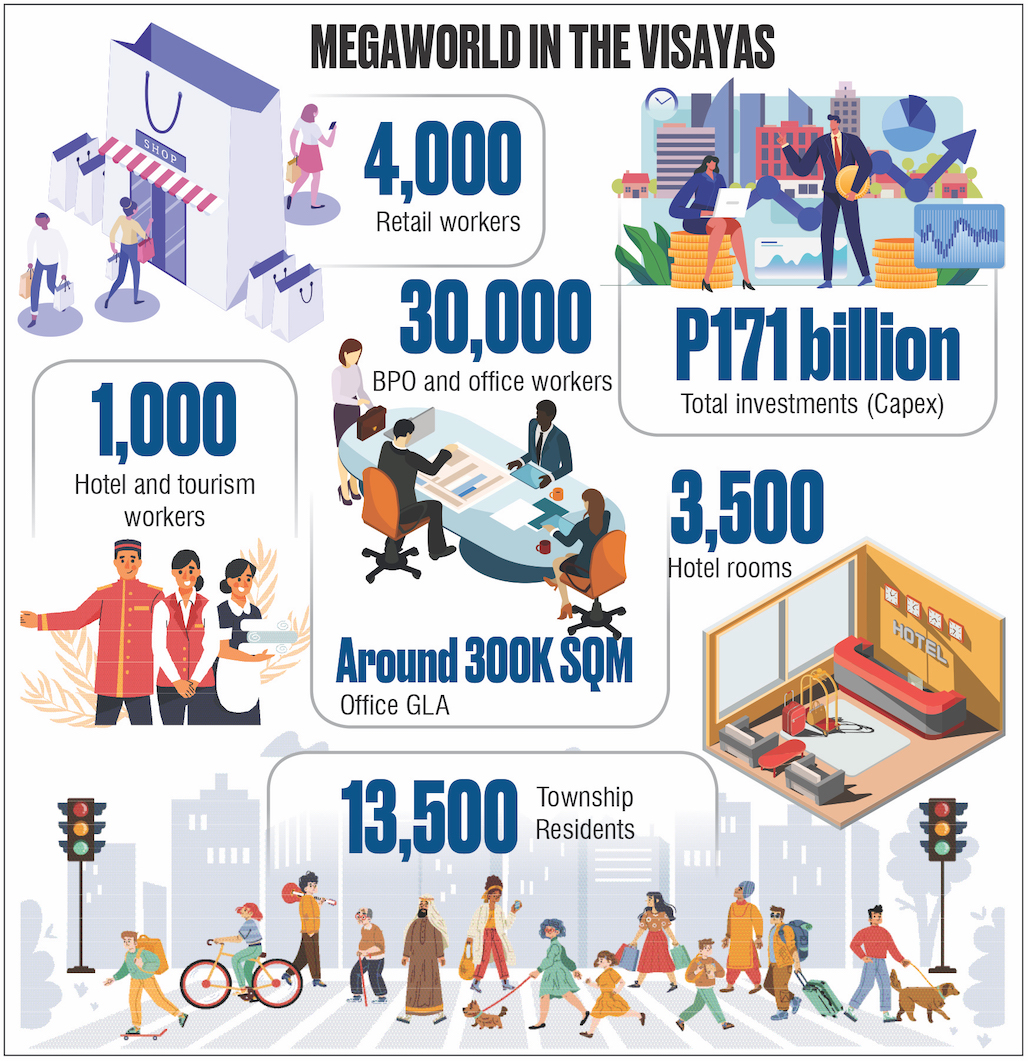 MEGAWORLD IN THE VISAYAS

SHOP

4,000
Retail workers

P171 billion
Total investments (Capex)

30,000
BPO and office workers

1,000
Hotel and tourism workers

Around 300K SQM
Office GLA

3,500
Hotel rooms

HOTEL

13,500 Township Residents